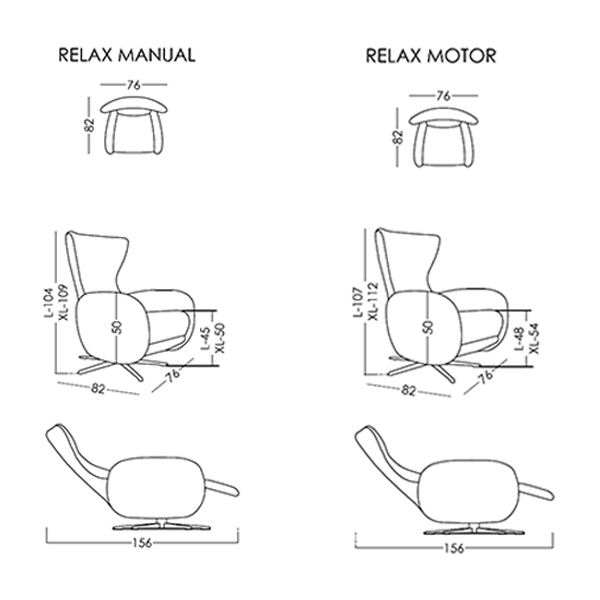 RELAX MANUAL

76

82

L-104
XL-109

50

L-45
XL-50

82

76

156

RELAX MOTOR

76

82

L-107
XL-112

50

L-48
XL-54

82

76

156